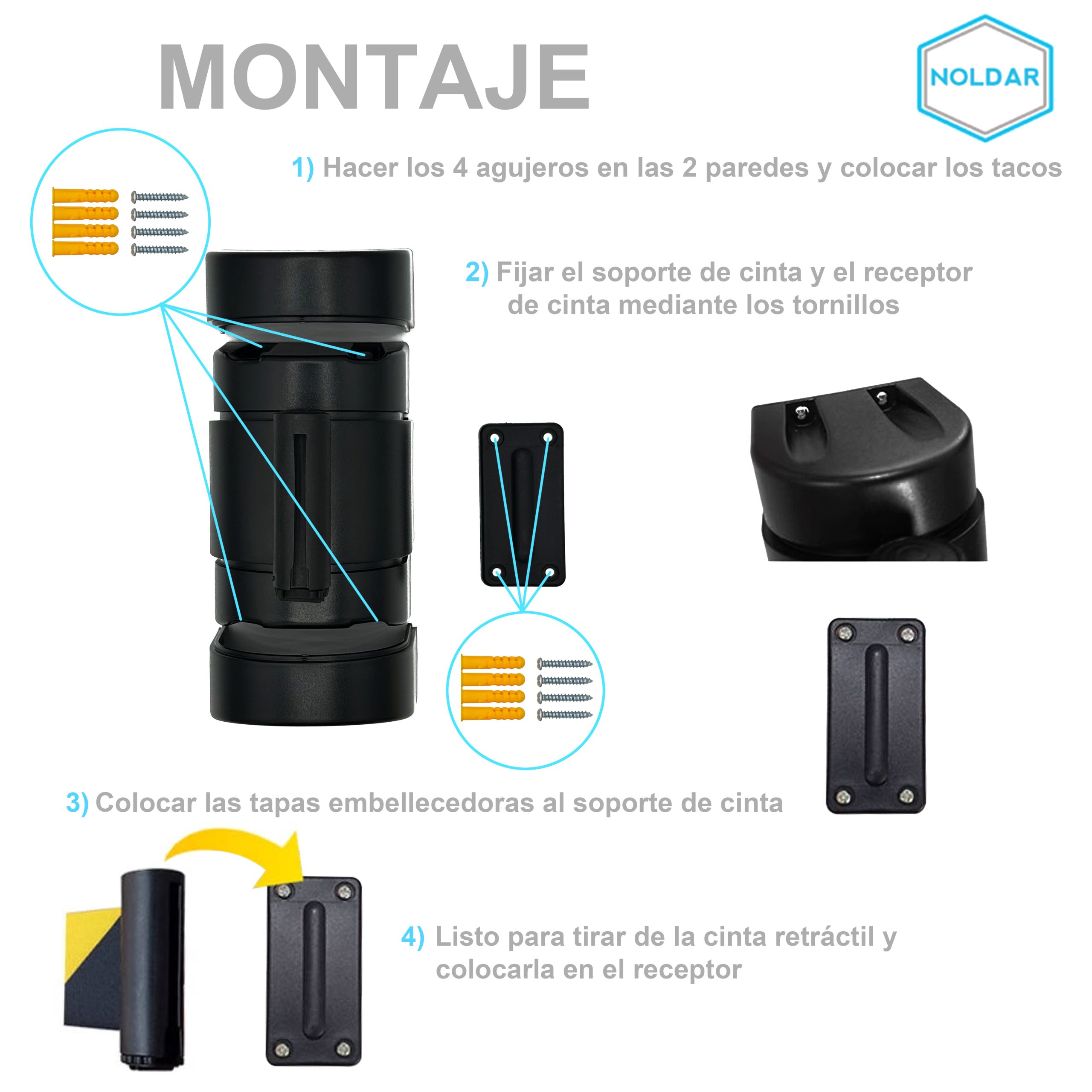 MONTAJE

NOLDAR

1) Hacer los 4 agujeros en las 2 paredes y colocar los tacos

2) Fijar el soporte de cinta y el receptor de cinta mediante los tornillos

3) Colocar las tapas embellecedoras al soporte de cinta

4) Listo para tirar de la cinta retráctil y colocarla en el receptor